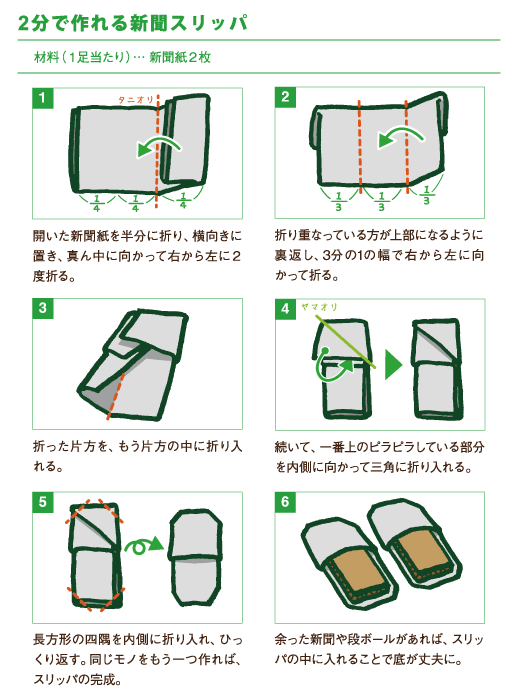 2分で作れる新聞スリッパ

材料（1足当たり）… 新聞紙2枚

1

タニオリ

$\frac{1}{4}$ $\frac{1}{4}$ $\frac{1}{4}$

開いた新聞紙を半分に折り、横向きに置き、真ん中に向かって右から左に2度折る。

2

$\frac{1}{3}$ $\frac{1}{3}$ $\frac{1}{3}$

折り重なっている方が上部になるように裏返し、3分の1の幅で右から左に向かって折る。

3

折った片方を、もう片方の中に折り入れる。

4

ヤマオリ

続いて、一番上のピラピラしている部分を内側に向かって三角に折り入れる。

5

長方形の四隅を内側に折り入れ、ひっくり返す。同じモノをもう一つ作れば、スリッパの完成。

6

余った新聞や段ボールがあれば、スリッパの中に入れることで底が丈夫に。