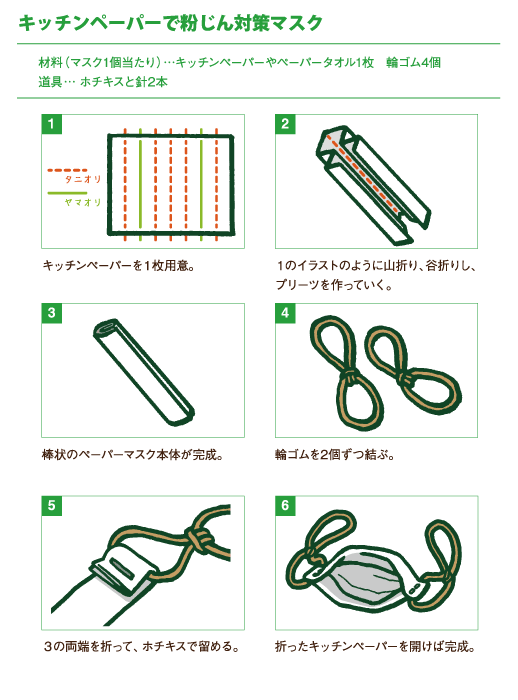 キッチンペーパーで粉じん対策マスク

材料（マスク1個当たり）…キッチンペーパーやペーパータオル1枚　輪ゴム4個
道具… ホチキスと針2本

1

タニオリ
ヤマオリ

キッチンペーパーを1枚用意。

2

1のイラストのように山折り、谷折りし、プリーツを作っていく。

3

棒状のペーパーマスク本体が完成。

4

輪ゴムを2個ずつ結ぶ。

5

3の両端を折って、ホチキスで留める。

6

折ったキッチンペーパーを開けば完成。