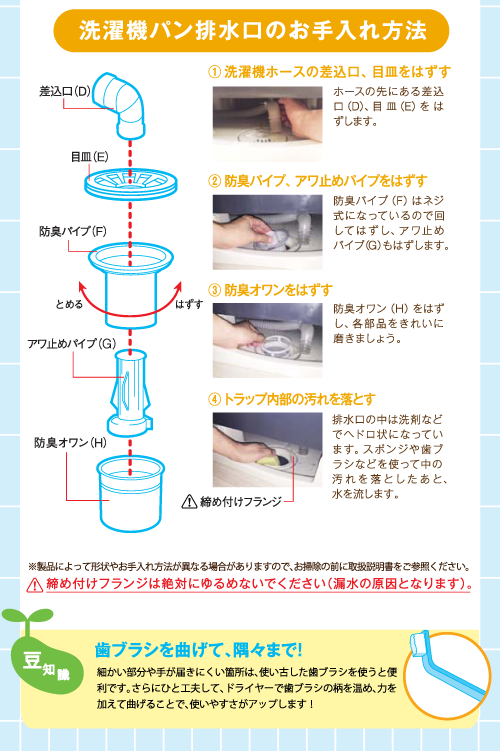 洗濯機パン排水口のお手入れ方法

差込口(D)

目皿(E)

防臭パイプ(F)

とめる

はずす

アワ止めパイプ(G)

防臭オワン(H)

① 洗濯機ホースの差込口、目皿をはずす

ホースの先にある差込口(D)、目皿(E)をはずします。

② 防臭パイプ、アワ止めパイプをはずす

防臭パイプ(F)はネジ式になっているので回してはずし、アワ止めパイプ(G)もはずします。

③ 防臭オワンをはずす

防臭オワン(H)をはずし、各部品をきれいに磨きましょう。

④ トラップ内部の汚れを落とす

排水口の中は洗剤などでヘドロ状になっています。スポンジや歯ブラシなどを使って中の汚れを落としたあと、水を流します。

締め付けフランジ

※製品によって形状やお手入れ方法が異なる場合がありますので、お掃除の前に取扱説明書をご参照ください。

締め付けフランジは絶対にゆるめないでください(漏水の原因となります)。

豆知識

歯ブラシを曲げて、隅々まで!

細かい部分や手が届きにくい箇所は、使い古した歯ブラシを使うと便利です。さらにひと工夫して、ドライヤーで歯ブラシの柄を温め、力を加えて曲げることで、使いやすさがアップします!